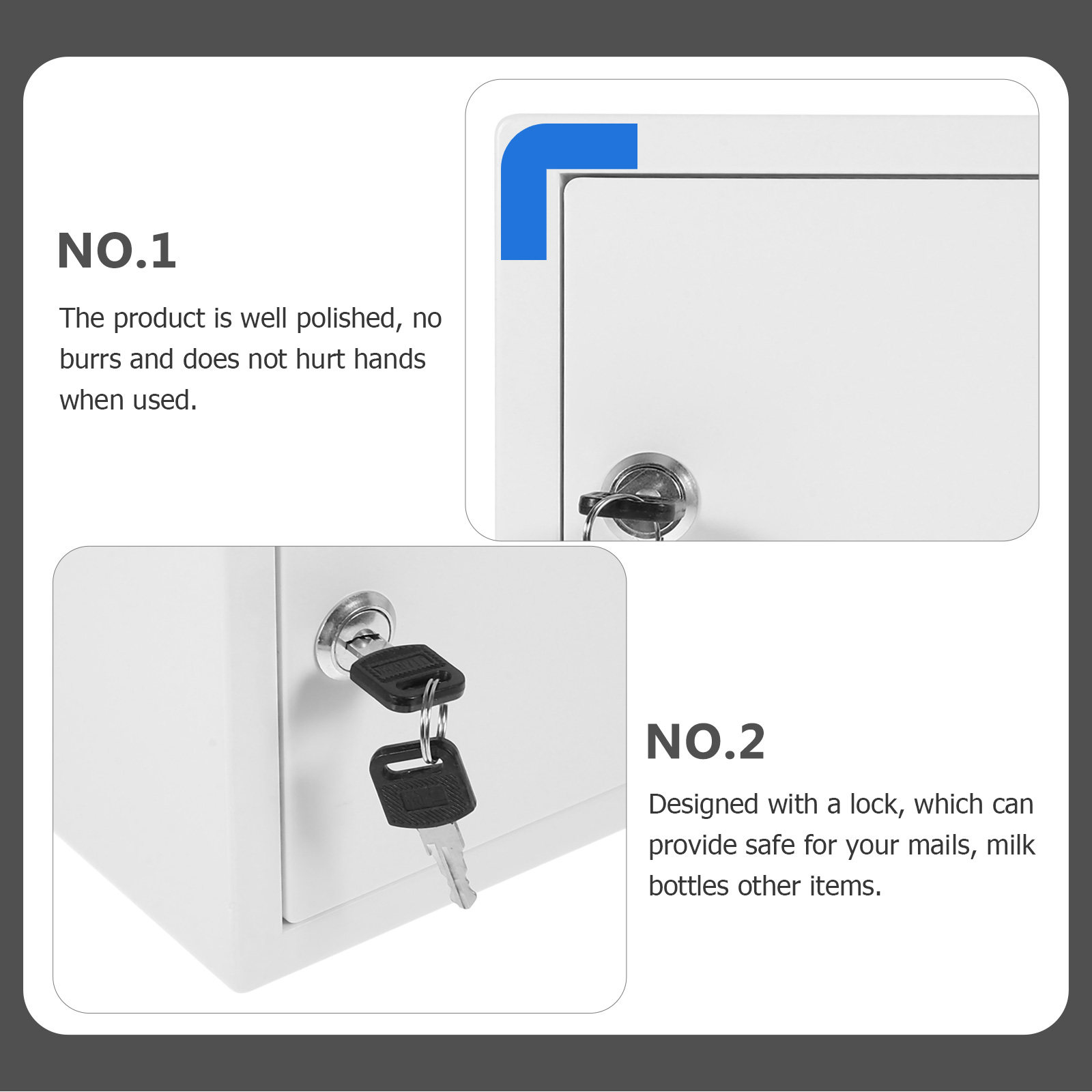 NO.1

The product is well polished, no burrs and does not hurt hands when used.

NO.2

Designed with a lock, which can provide safe for your mails, milk bottles other items.